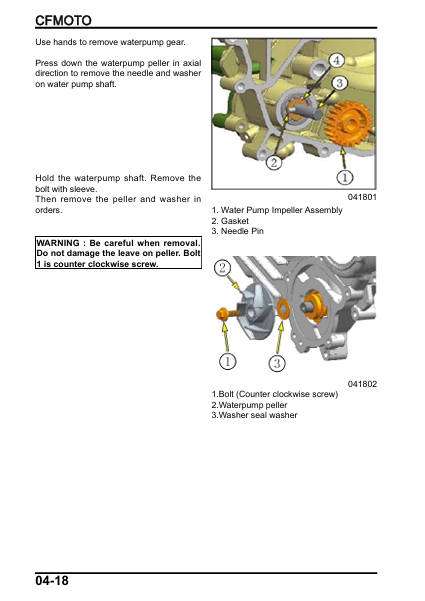 CFMOTO

Use hands to remove waterpump gear.

Press down the waterpump peller in axial direction to remove the needle and washer on water pump shaft.

Hold the waterpump shaft. Remove the bolt with sleeve.
Then remove the peller and washer in orders.

WARNING : Be careful when removal. Do not damage the leave on peller. Bolt 1 is counter clockwise screw.

4
3
2
1

041801
1. Water Pump Impeller Assembly
2. Gasket
3. Needle Pin

2
1
3

041802
1.Bolt (Counter clockwise screw)
2.Waterpump peller
3.Washer seal washer

04-18